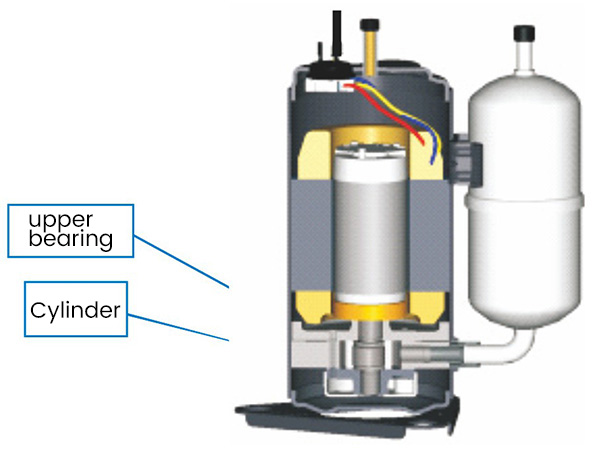 upper bearing

Cylinder